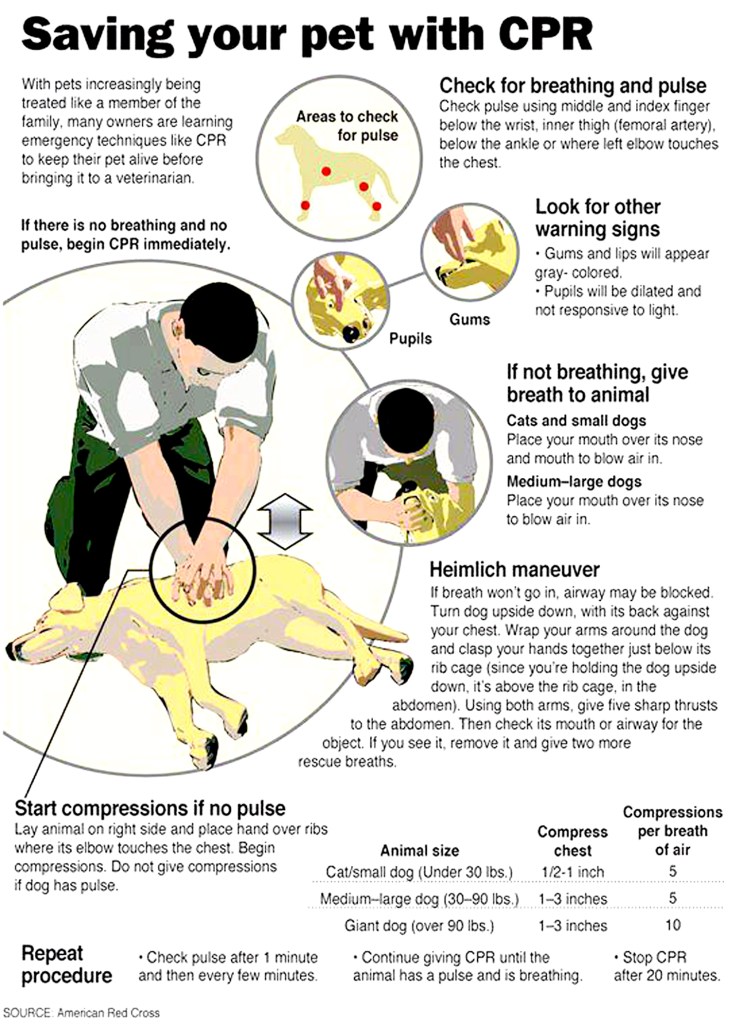 Saving your pet with CPR

With pets increasingly being treated like a member of the family, many owners are learning emergency techniques like CPR to keep their pet alive before bringing it to a veterinarian.

If there is no breathing and no pulse, begin CPR immediately.

Areas to check for pulse

Check for breathing and pulse
Check pulse using middle and index finger below the wrist, inner thigh (femoral artery), below the ankle or where left elbow touches the chest.

Look for other warning signs
• Gums and lips will appear gray- colored.
• Pupils will be dilated and not responsive to light.

Pupils

Gums

If not breathing, give breath to animal
Cats and small dogs
Place your mouth over its nose and mouth to blow air in.
Medium–large dogs
Place your mouth over its nose to blow air in.

Heimlich maneuver
If breath won't go in, airway may be blocked. Turn dog upside down, with its back against your chest. Wrap your arms around the dog and clasp your hands together just below its rib cage (since you're holding the dog upside down, it's above the rib cage, in the abdomen). Using both arms, give five sharp thrusts to the abdomen. Then check its mouth or airway for the object. If you see it, remove it and give two more rescue breaths.

Start compressions if no pulse
Lay animal on right side and place hand over ribs where its elbow touches the chest. Begin compressions. Do not give compressions if dog has pulse.

| Animal size | Compress chest | Compressions per breath of air |
|---|---|---|
| Cat/small dog (Under 30 lbs.) | 1/2-1 inch | 5 |
| Medium–large dog (30–90 lbs.) | 1–3 inches | 5 |
| Giant dog (over 90 lbs.) | 1–3 inches | 10 |

Repeat procedure
• Check pulse after 1 minute and then every few minutes.
• Continue giving CPR until the animal has a pulse and is breathing.
• Stop CPR after 20 minutes.

SOURCE: American Red Cross